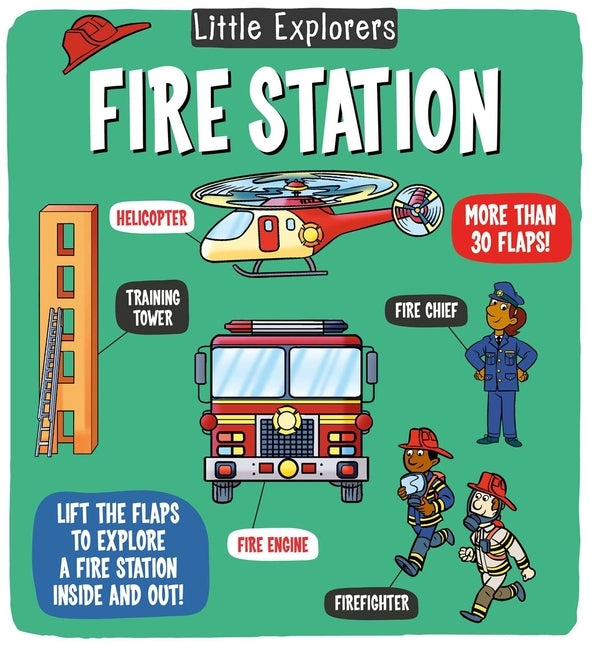 Little Explorers

FIRE STATION

HELICOPTER

MORE THAN 30 FLAPS!

TRAINING TOWER

FIRE CHIEF

LIFT THE FLAPS TO EXPLORE A FIRE STATION INSIDE AND OUT!

FIRE ENGINE

FIREFIGHTER